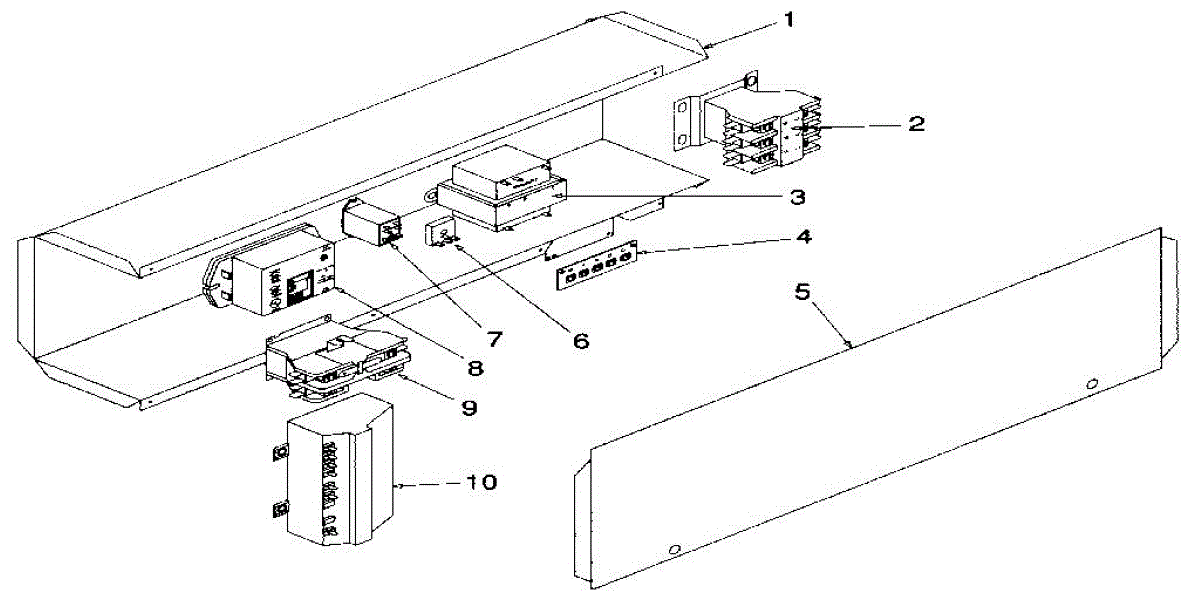 1
2
3
4
5
7
6
8
9
10