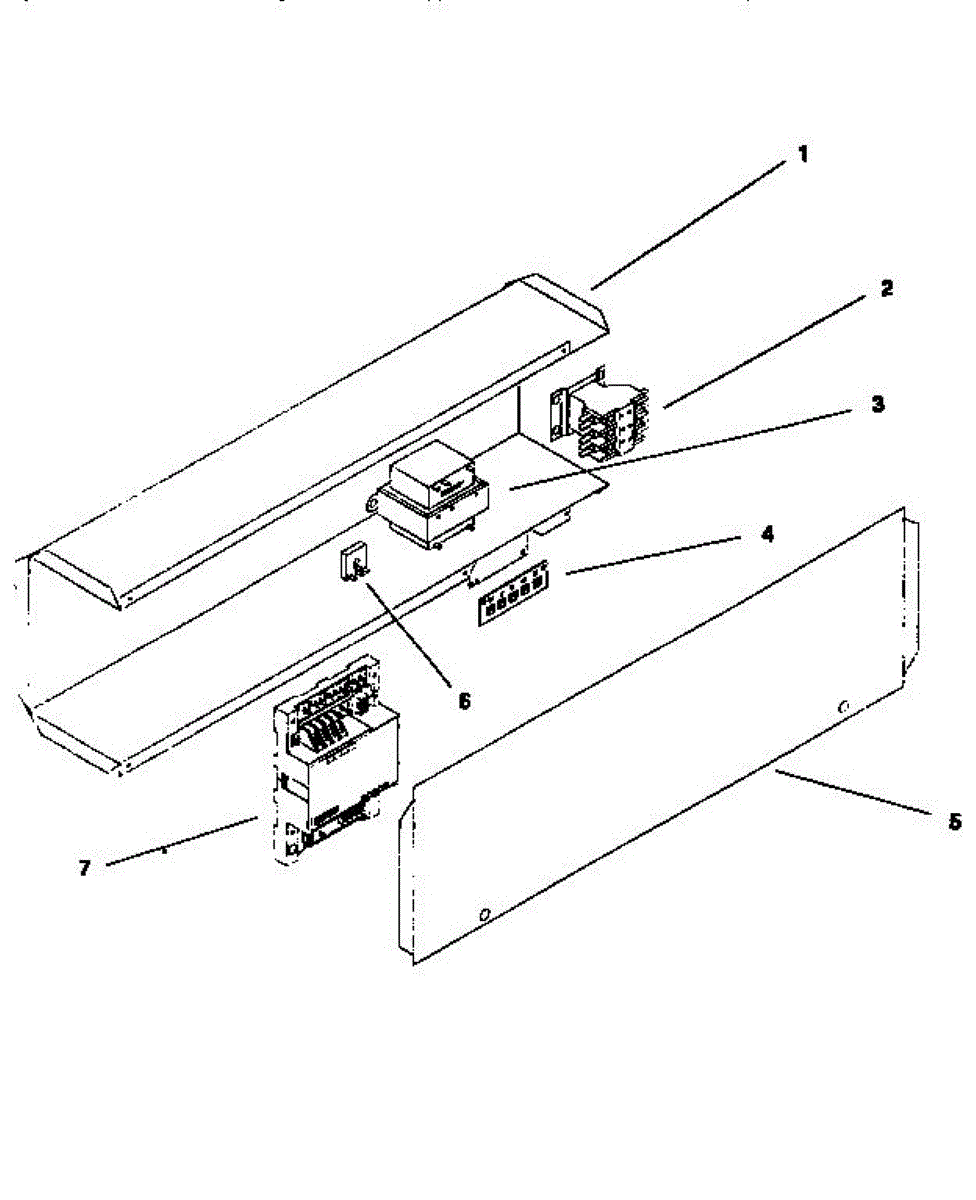 1
2
3
4
6
7
5