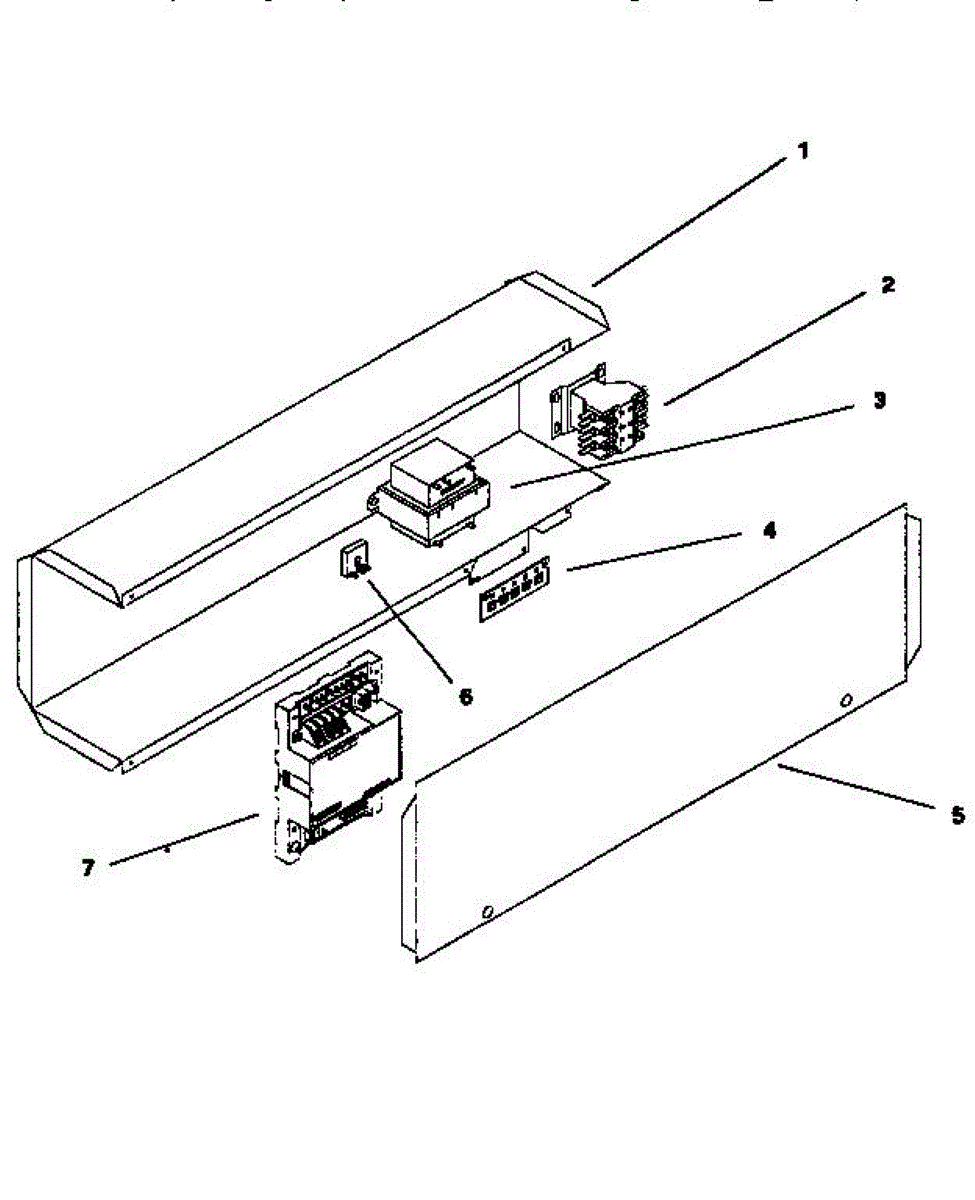 1
2
3
4
6
5
7