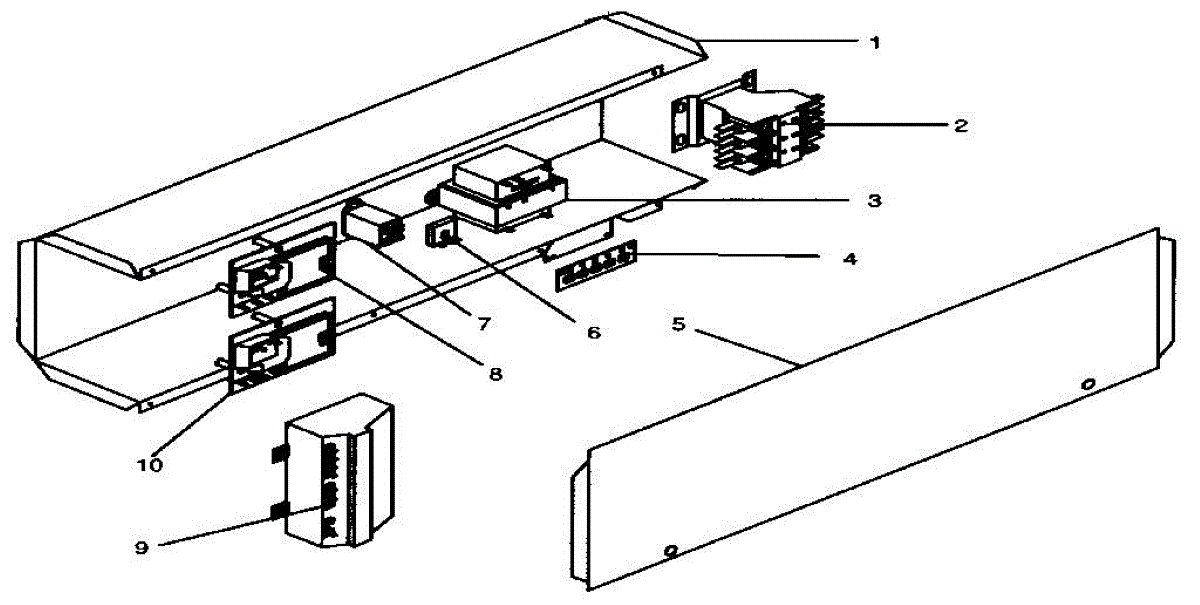 1
2
3
4
5
6
7
8
10
9