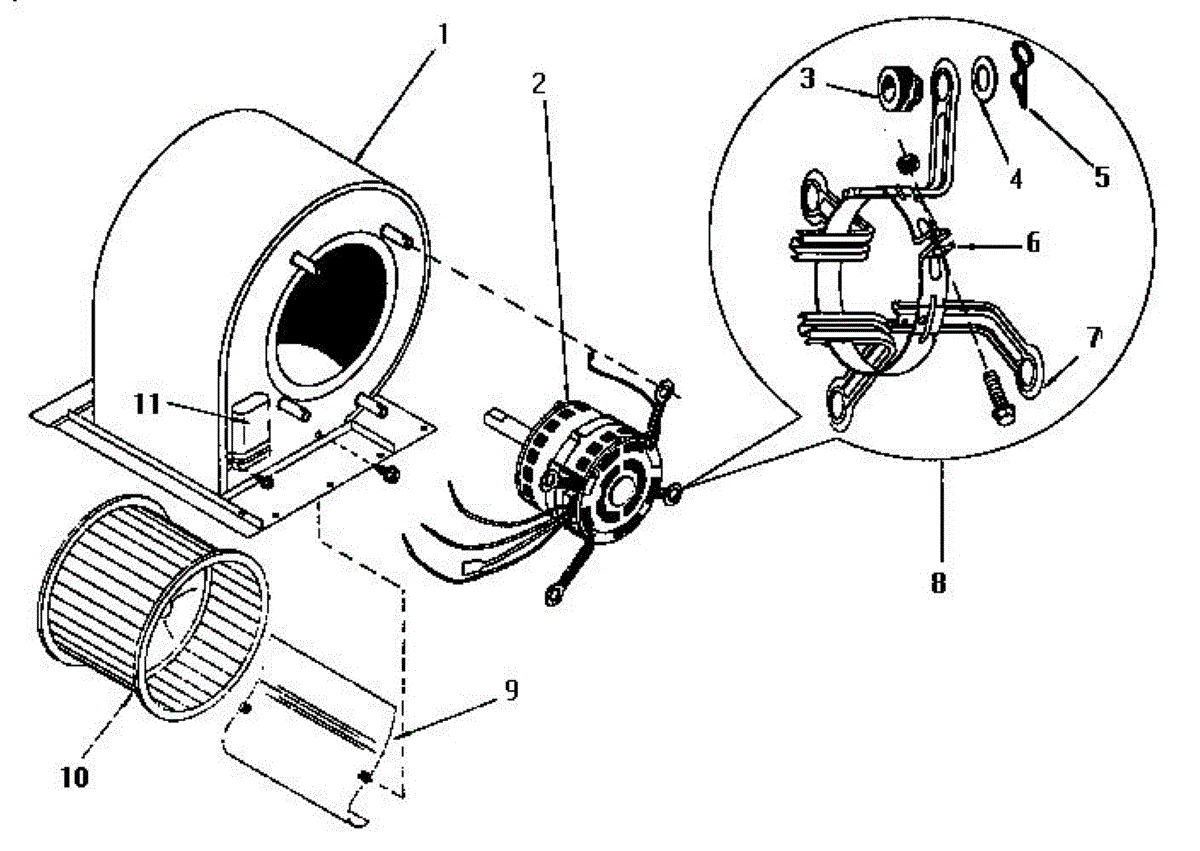 1
2
3
4
5
6
7
8
11
9
10