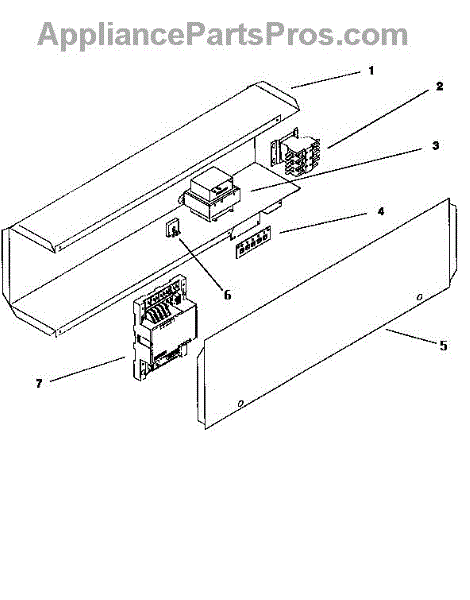 AppliancePartsPros.com

1
2
3
4
6
5
7