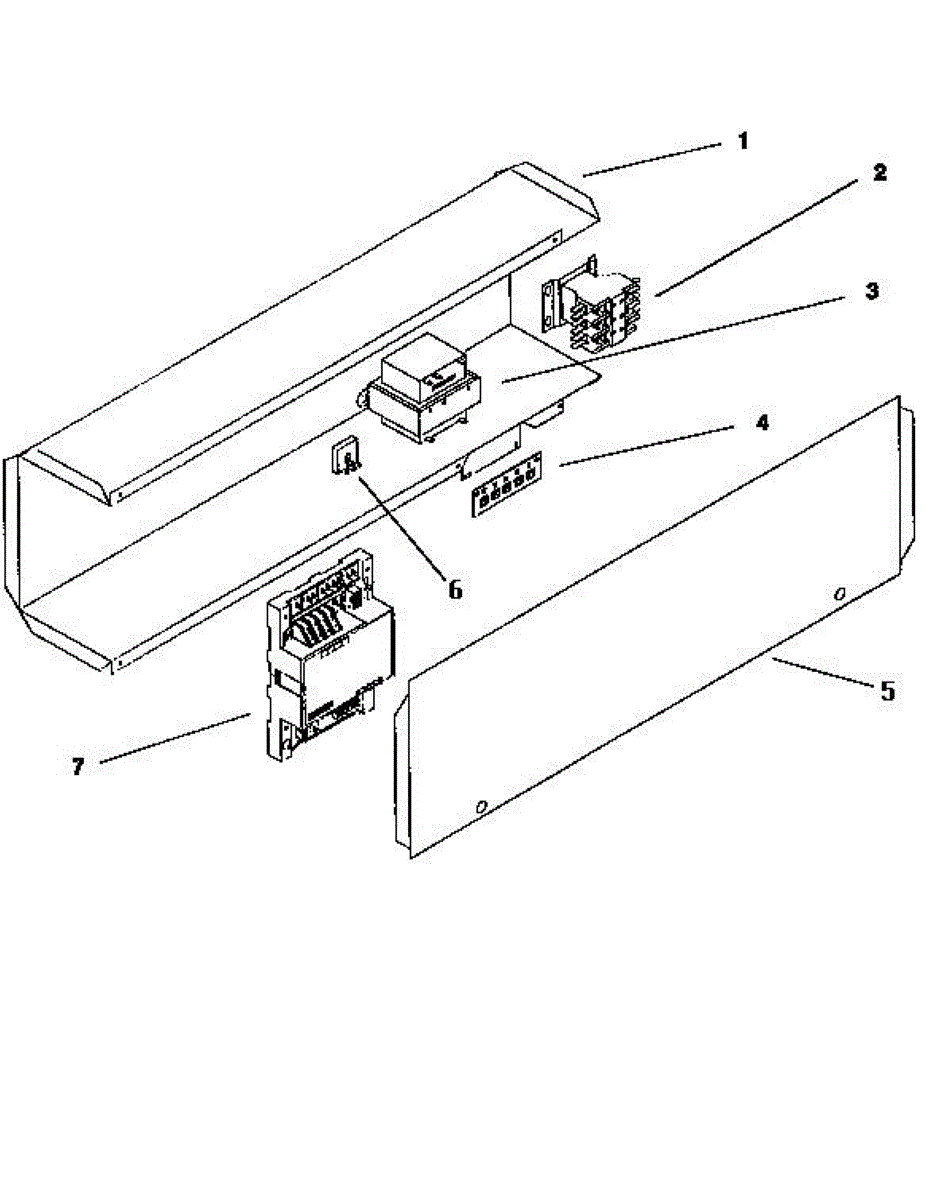 1
2
3
4
6
5
7