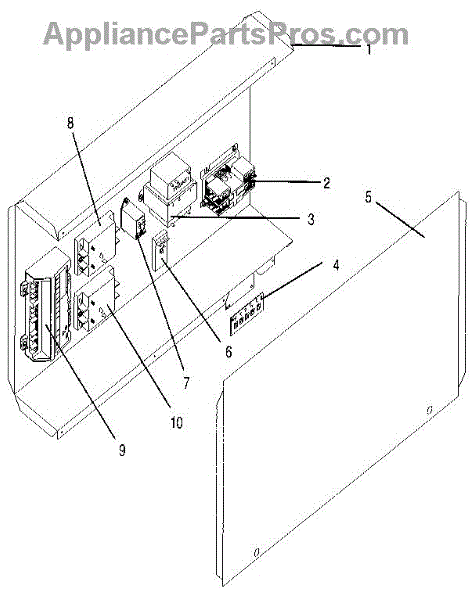 AppliancePartsPros.com

1

8

2

5

3

4

6

7

10

9