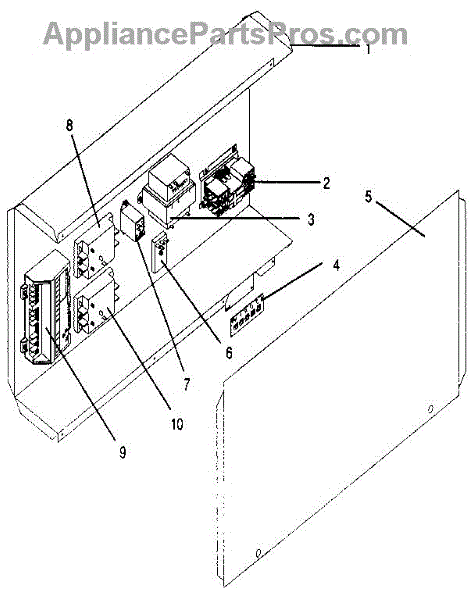 AppliancePartsPros.com

1
8
2
5
3
4
6
7
10
9