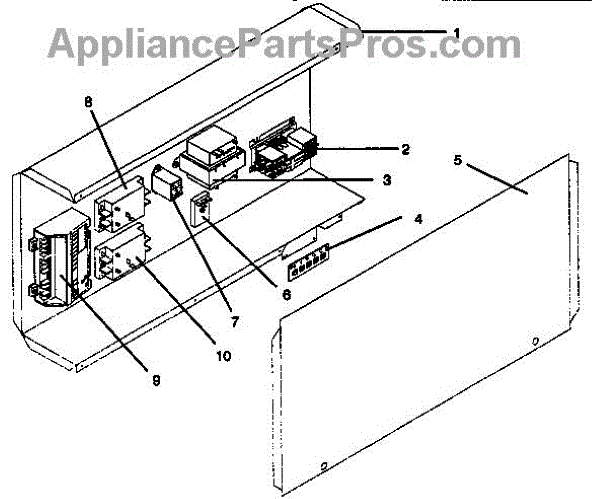 AppliancePartsPros.com
1
8
2
5
3
4
6
7
10
9