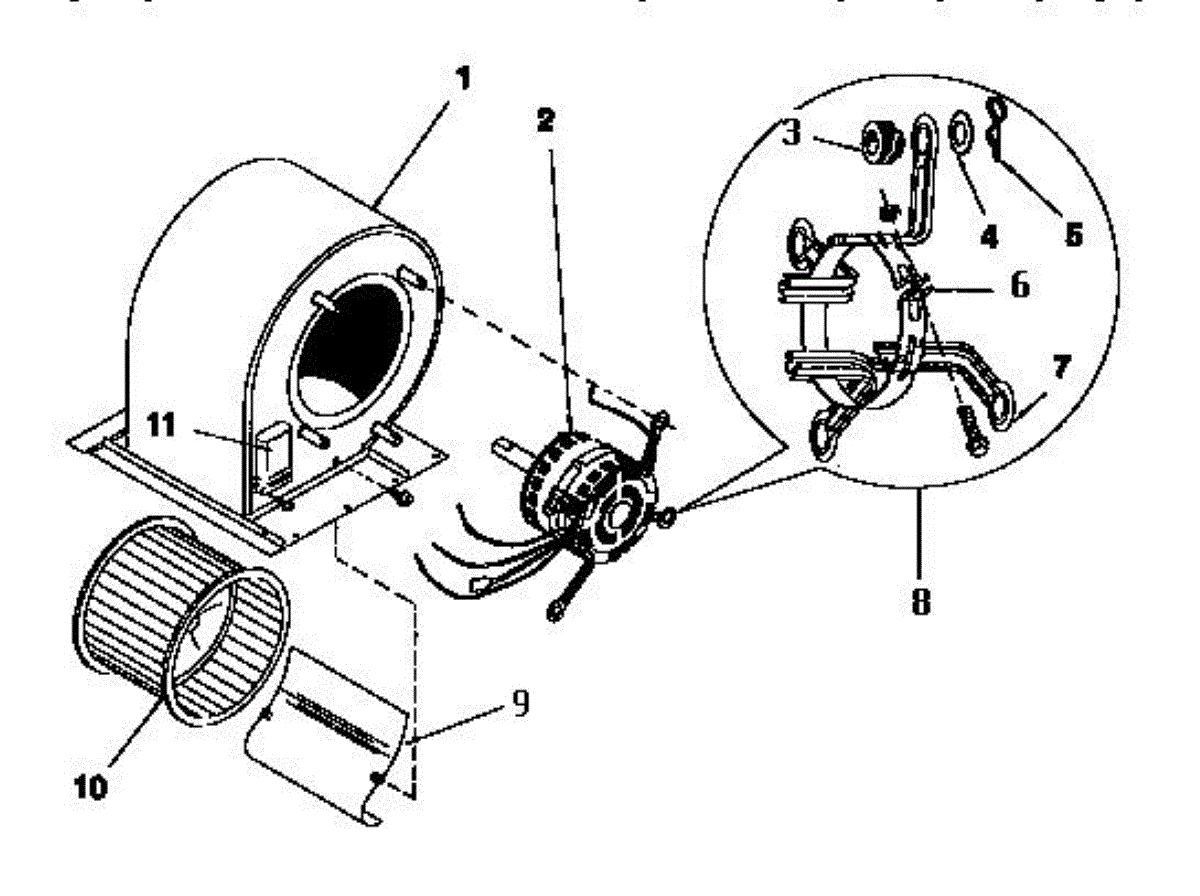 1
2
3
4
5
6
7
8
9
10
11