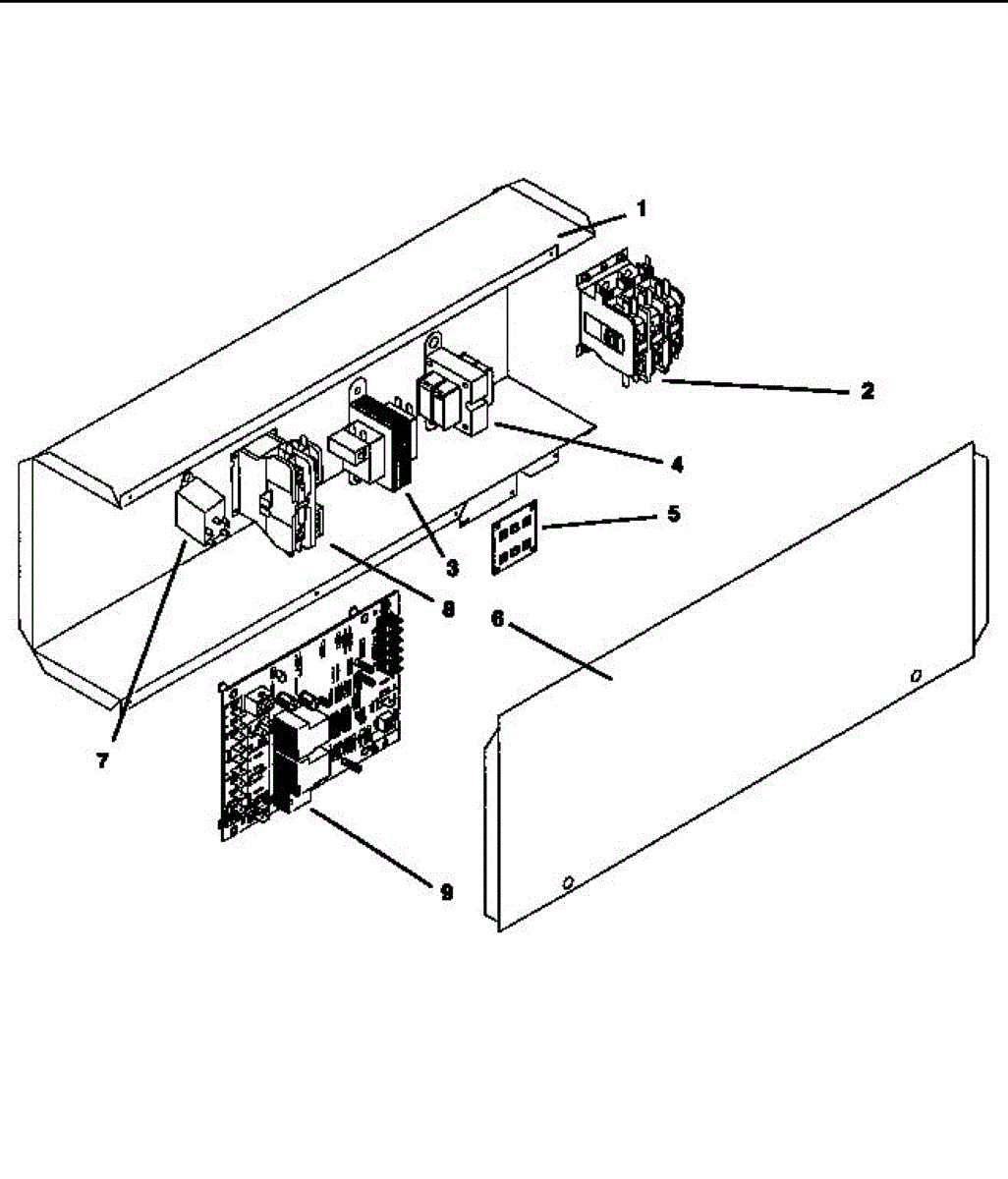 1
2
4
5
3
8
6
7
9