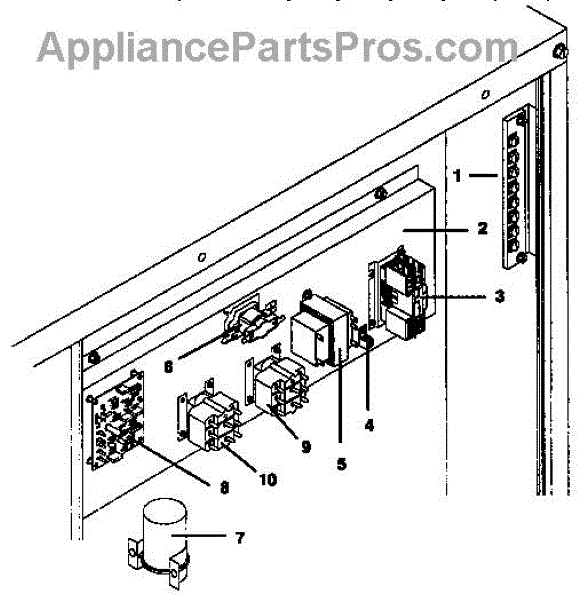 AppliancePartsPros.com

1
2
3
6
4
9
5
10
8
7