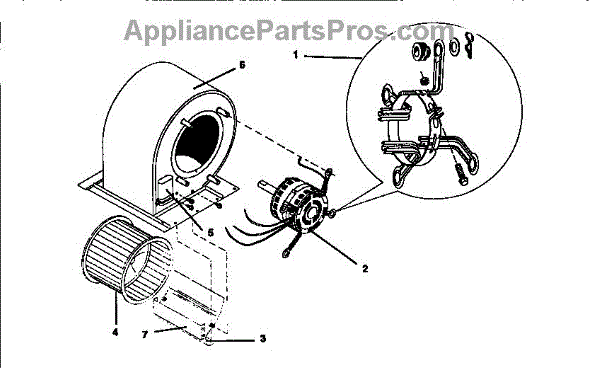 AppliancePartsPros.com

1

5

5

2

4

7

3