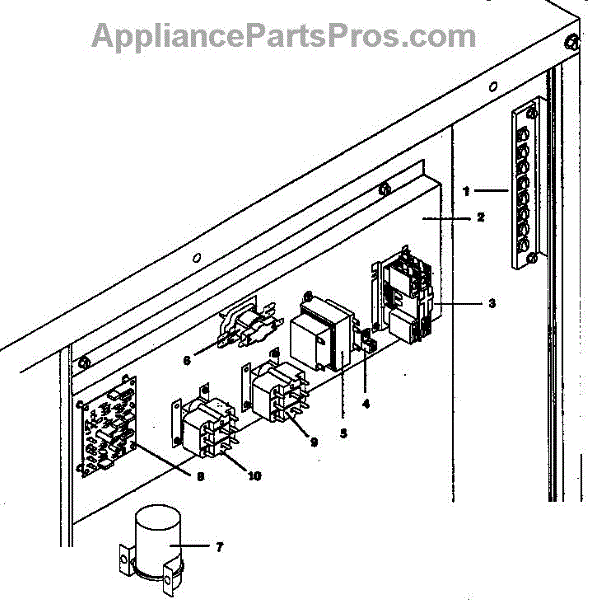 AppliancePartsPros.com

1
2
3
6
4
5
9
8
10
7