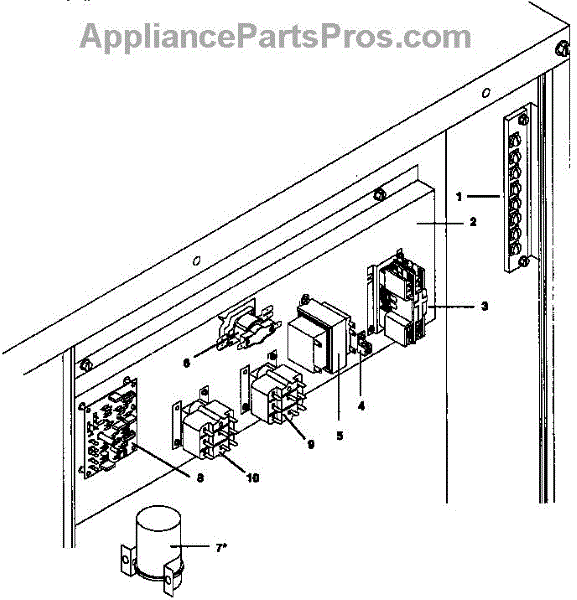 AppliancePartsPros.com

1
2
3
6
4
5
9
8
10
7*