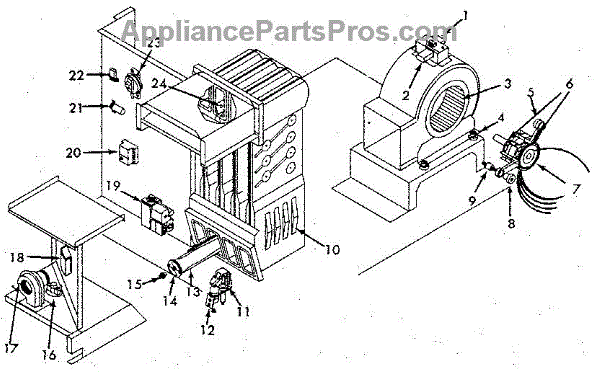 AppliancePartsPros.com

1
2
3
4
5
6
7
8
9
10
11
12
13
14
15
16
17
18
19
20
21
22
23
24