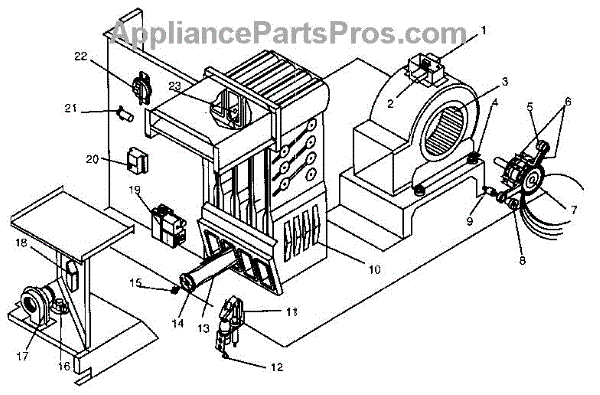 AppliancePartsPros.com

1
2
3
4
5
6
7
8
9
10
11
12
13
14
15
16
17
18
19
20
21
22
23