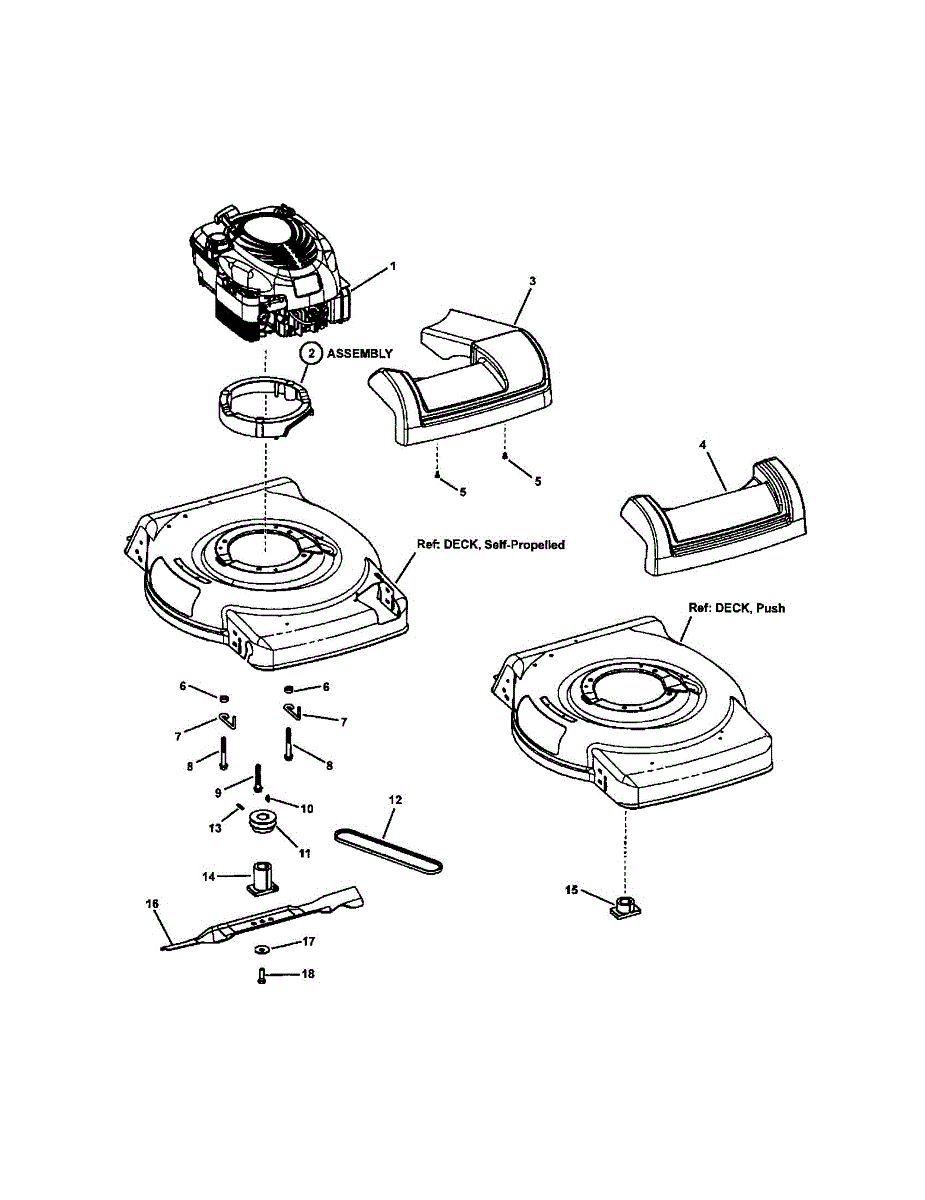 1

3

2 ASSEMBLY

5

5

4

Ref: DECK, Self-Propelled

Ref: DECK, Push

6

6

7

7

8

8

9

10

13

11

12

14

15

16

17

18