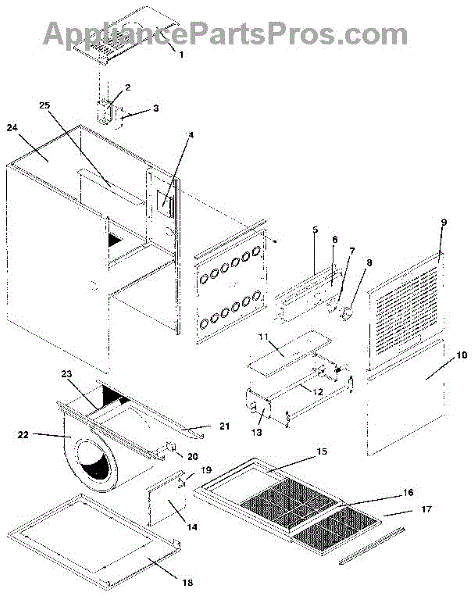 AppliancePartsPros.com

1
2
3
25
24
4
5
6
7
8
9
11
10
12
13
23
21
22
20
15
19
16
17
14
18