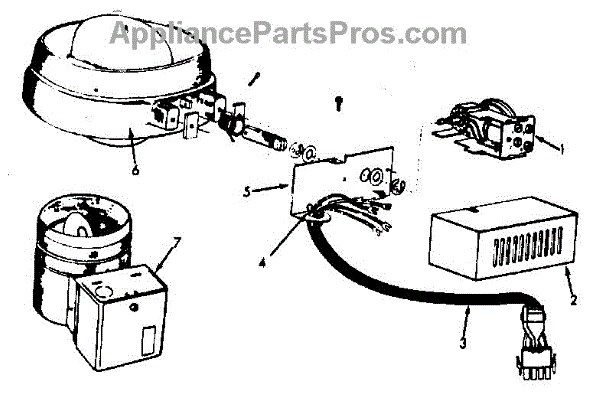 AppliancePartsPros.com

6

1

5

4

7

2

3