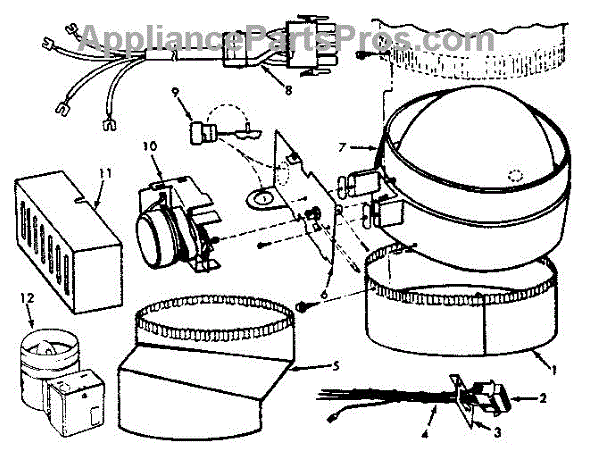 AppliancePartsPros.com

8
9
7
10
11
6
12
5
1
2
4
3