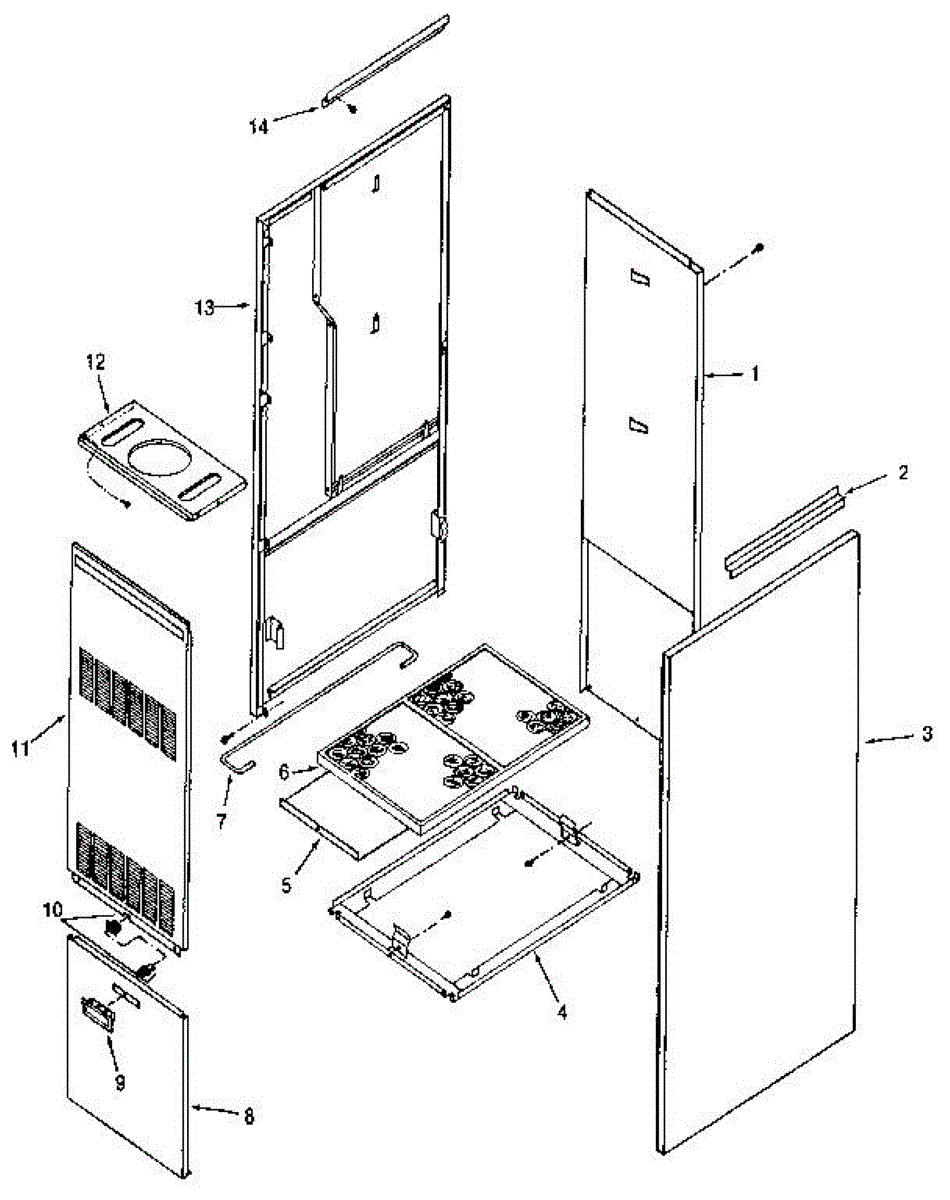 14
13
12
1
2
11
3
6
7
5
10
4
9
8