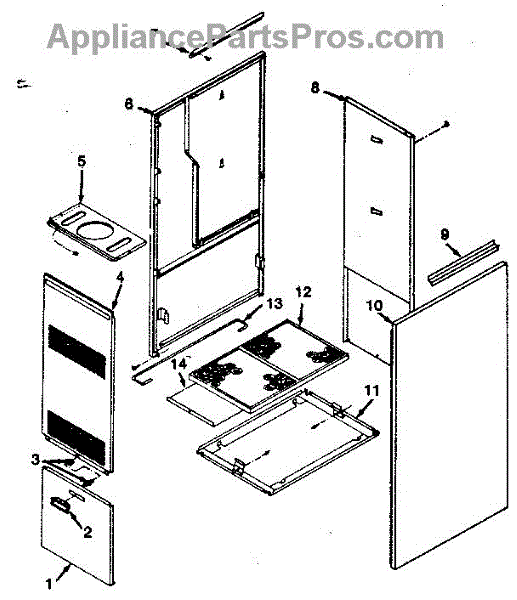 AppliancePartsPros.com

6
8
5
9
4
13
12
10
14
11
3
2
1