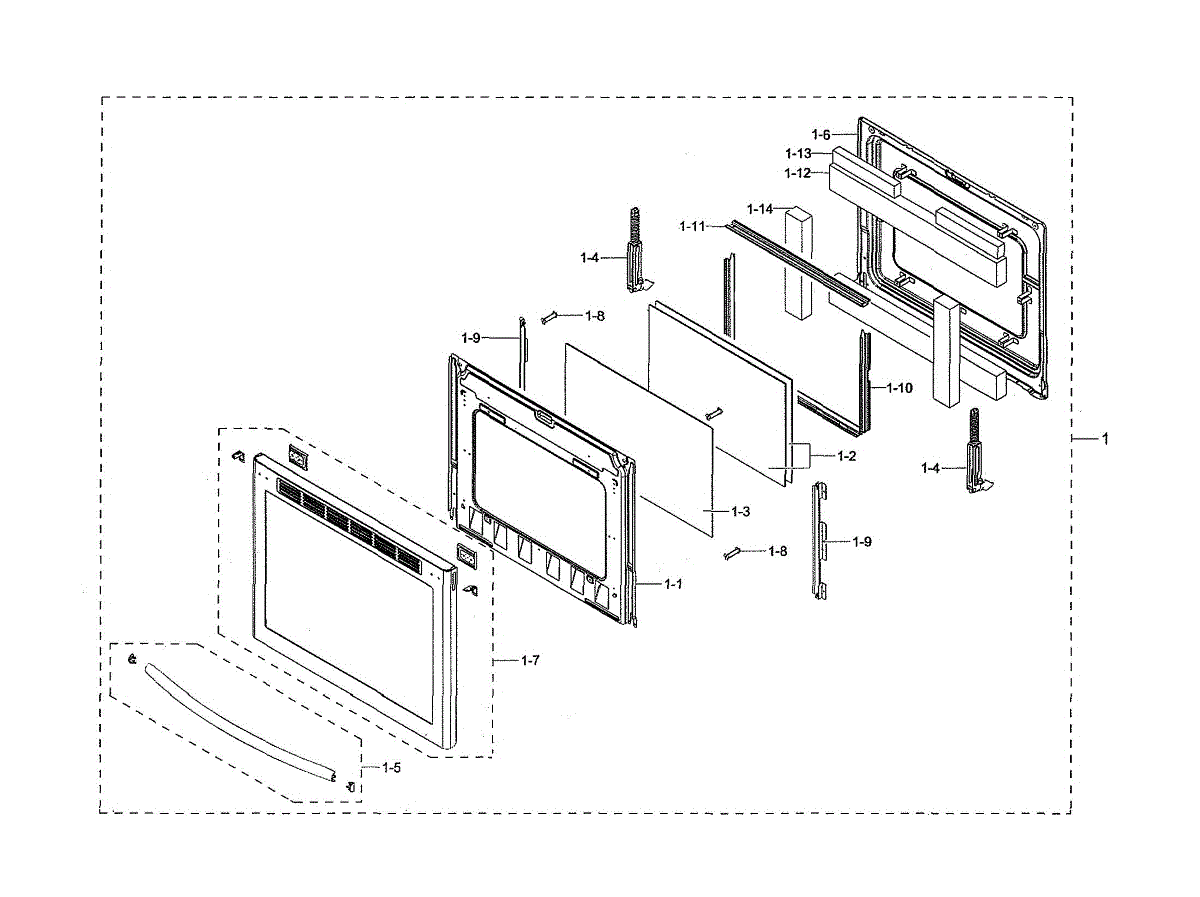 1-6
1-13
1-12
1-14
1-11
1-4
1-8
1-9
1-10
1
1-2
1-4
1-3
1-8
1-9
1-1
1-7
1-5