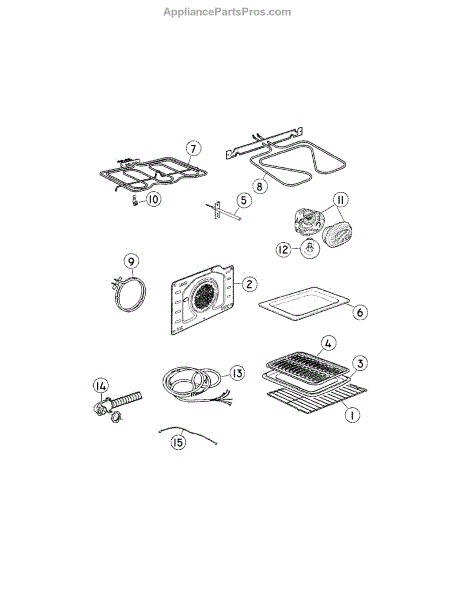 AppliancePartsPros.com

7
8
10
5
11
12
9
2
6
4
3
13
14
1
15