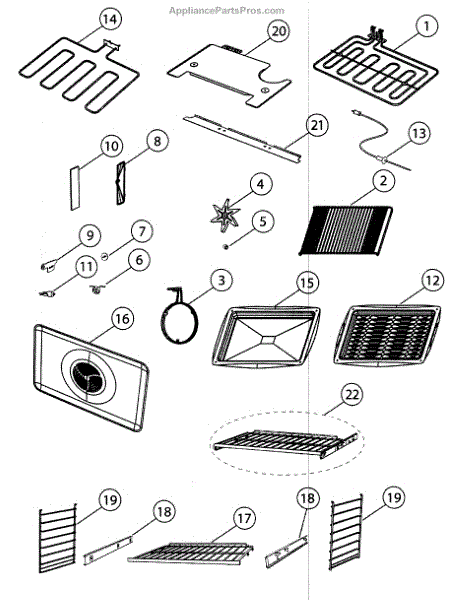 AppliancePartsPros.com

14
20
1
21
13
10
8
4
2
5
9
7
11
6
3
15
12
16
22
19
18
17
18
19