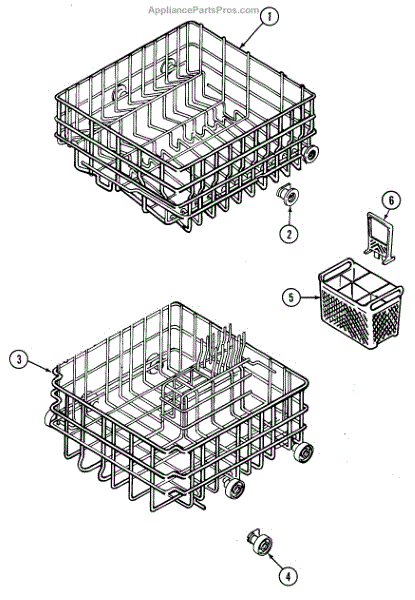 AppliancePartsPros.com

1

2

6

5

3

4