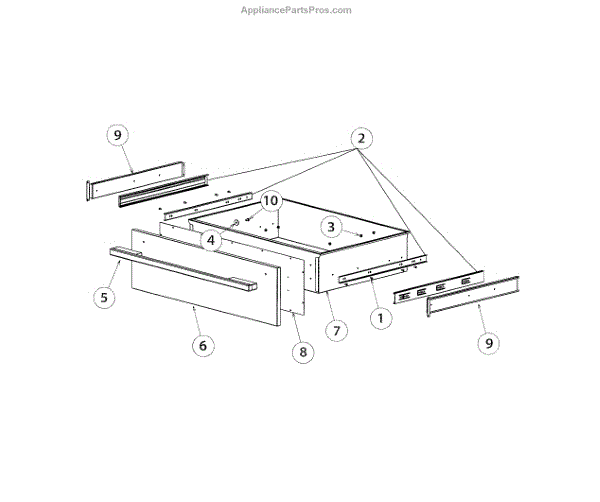 AppliancePartsPros.com

9
2
10
3
4
5
6
8
7
1
9