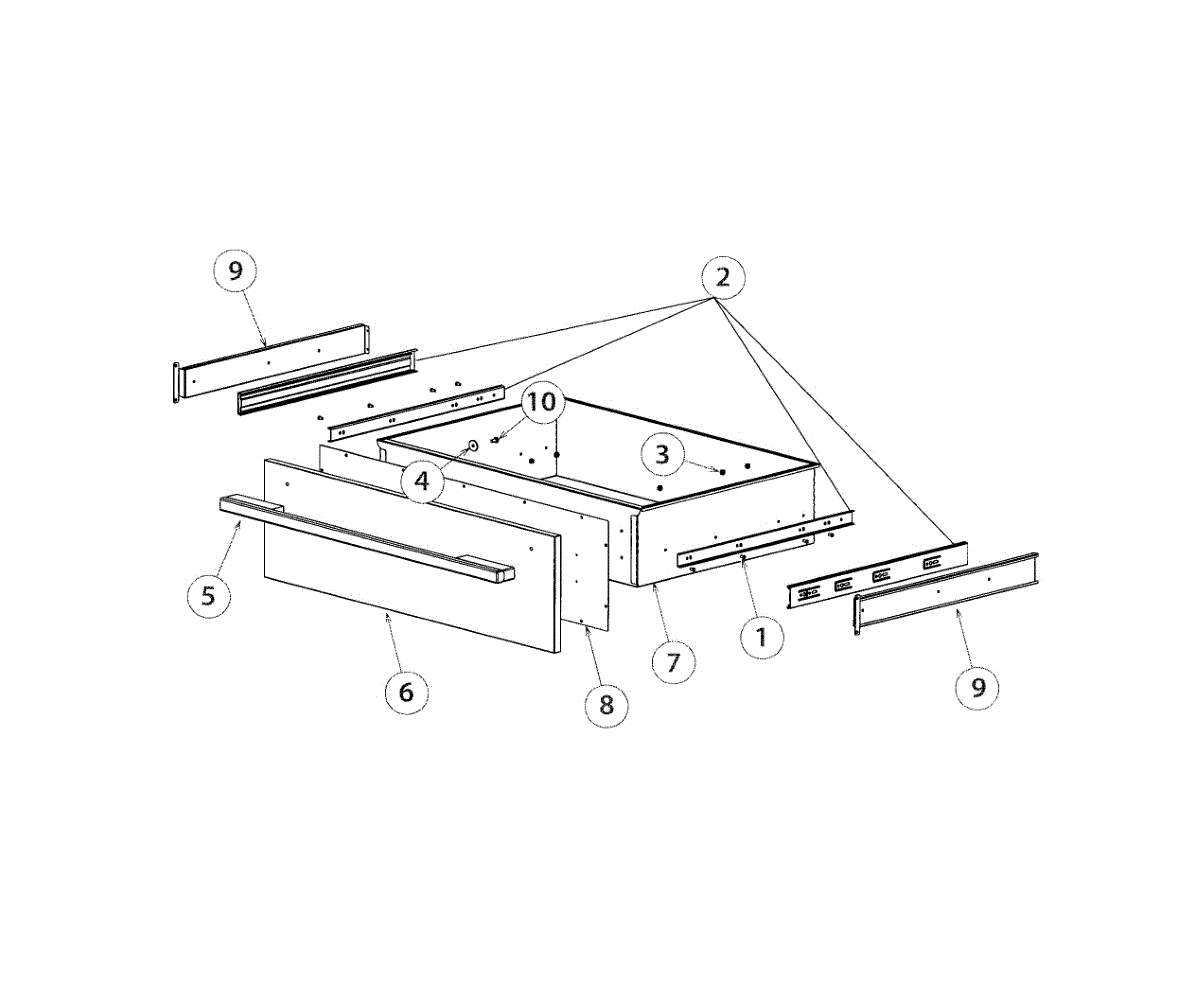 9
2
10
3
4
5
6
8
7
1
9