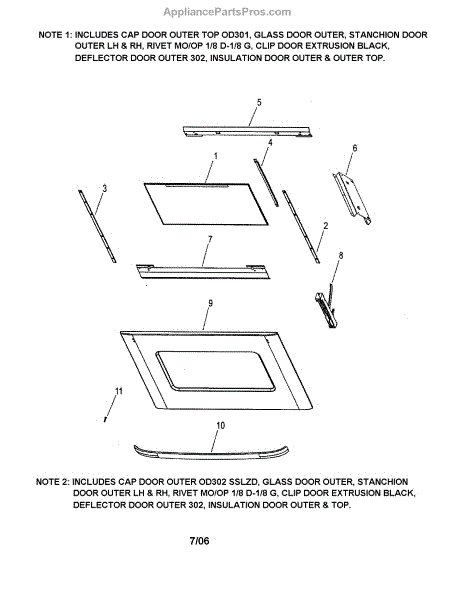 AppliancePartsPros.com

NOTE 1: INCLUDES CAP DOOR OUTER TOP OD301, GLASS DOOR OUTER, STANCHION DOOR OUTER LH & RH, RIVET MO/OP 1/8 D-1/8 G, CLIP DOOR EXTRUSION BLACK, DEFLECTOR DOOR OUTER 302, INSULATION DOOR OUTER & OUTER TOP.

5

4

6

1

3

2

7

8

9

11

10

NOTE 2: INCLUDES CAP DOOR OUTER OD302 SSLZD, GLASS DOOR OUTER, STANCHION DOOR OUTER LH & RH, RIVET MO/OP 1/8 D-1/8 G, CLIP DOOR EXTRUSION BLACK, DEFLECTOR DOOR OUTER 302, INSULATION DOOR OUTER & TOP.

7/06