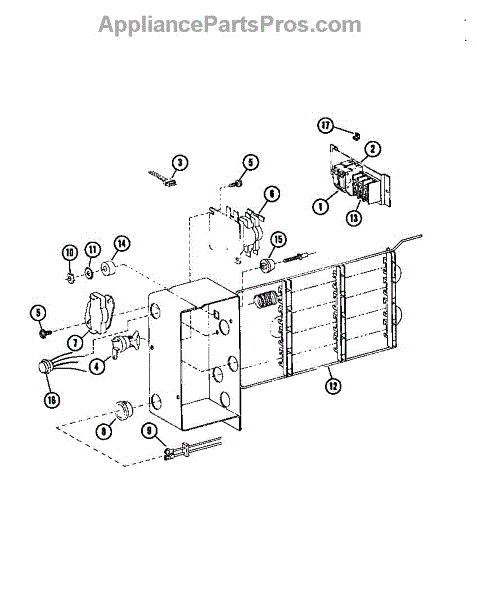 AppliancePartsPros.com

17
2
3
5
6
1
13
10
11
14
15
5
7
4
16
12
8
9