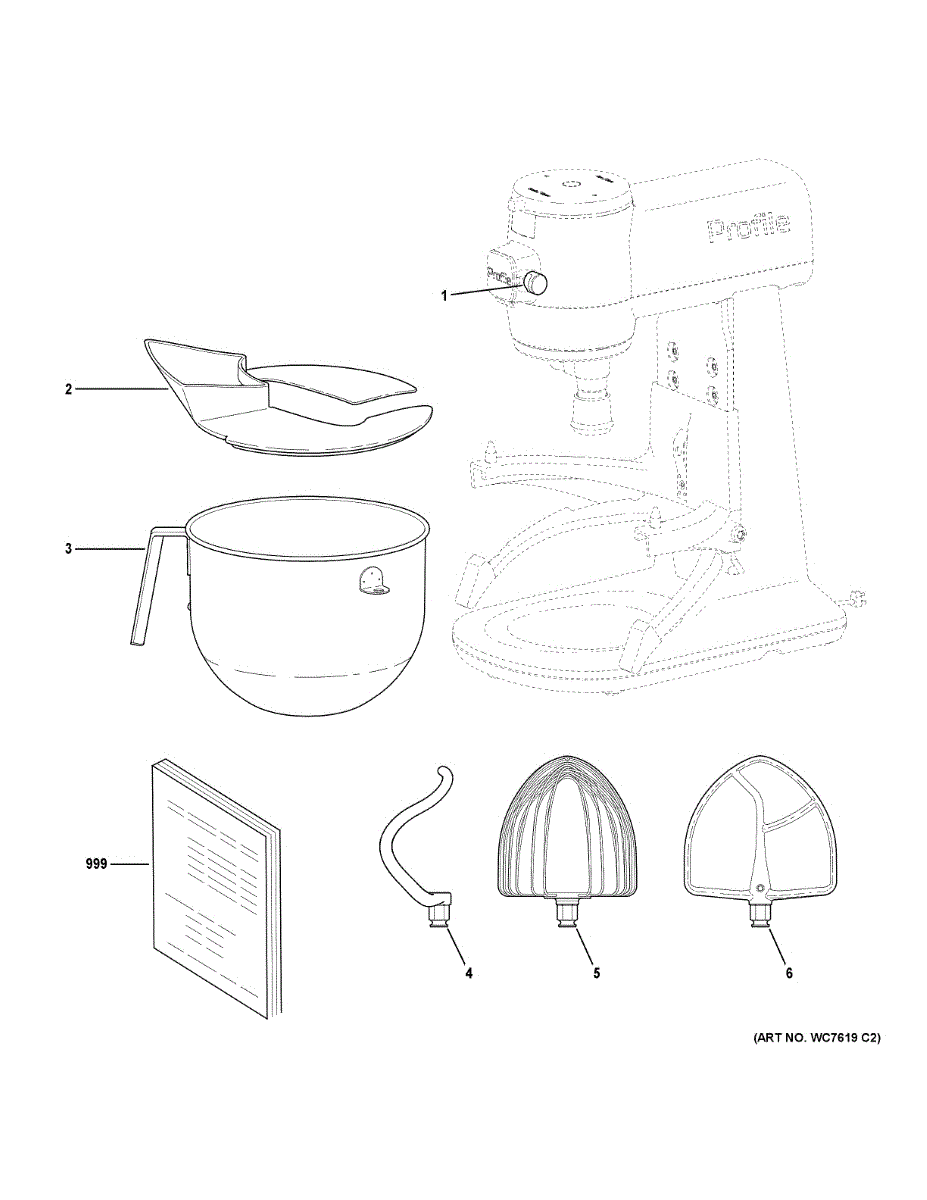 Profile

1

2

3

999

4

5

6

(ART NO. WC7619 C2)