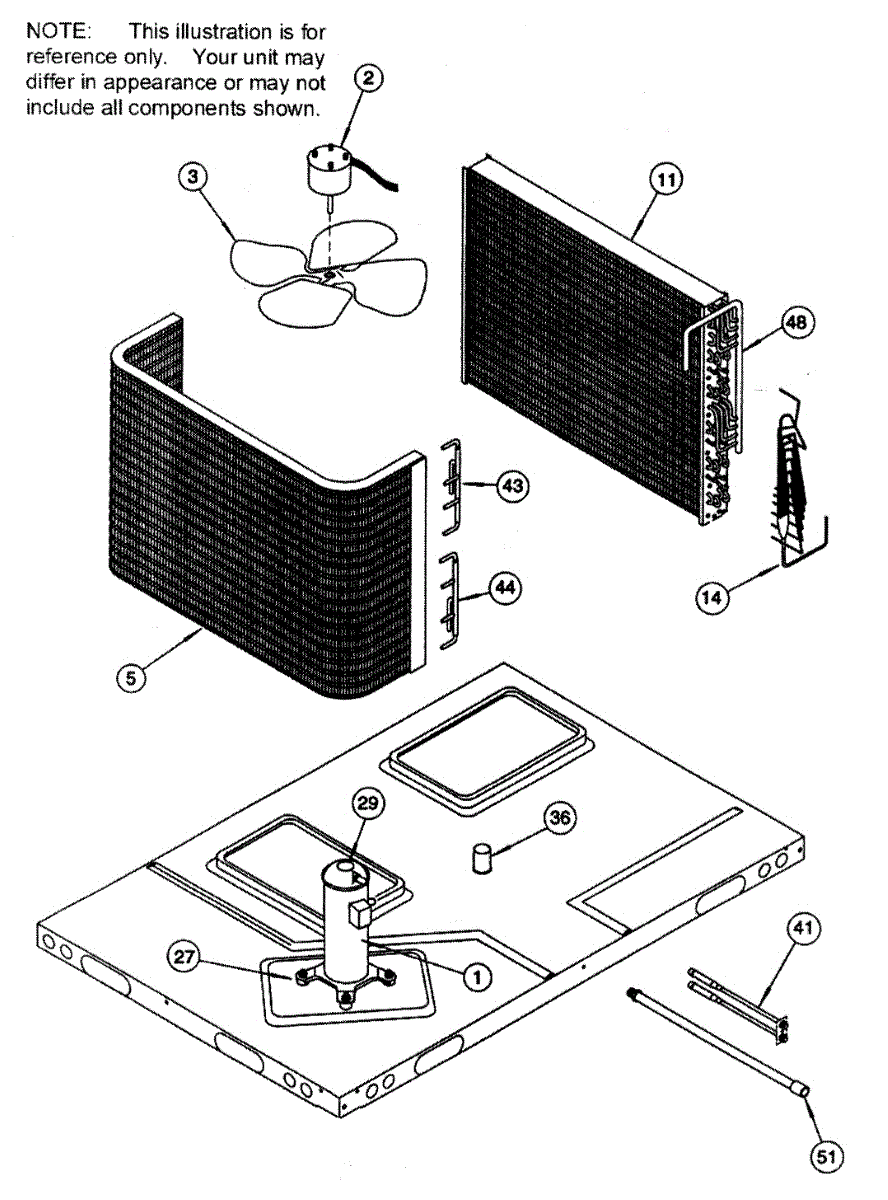 NOTE: This illustration is for reference only. Your unit may differ in appearance or may not include all components shown.

2
3
11
48
43
44
14
5
29
36
27
1
41
51