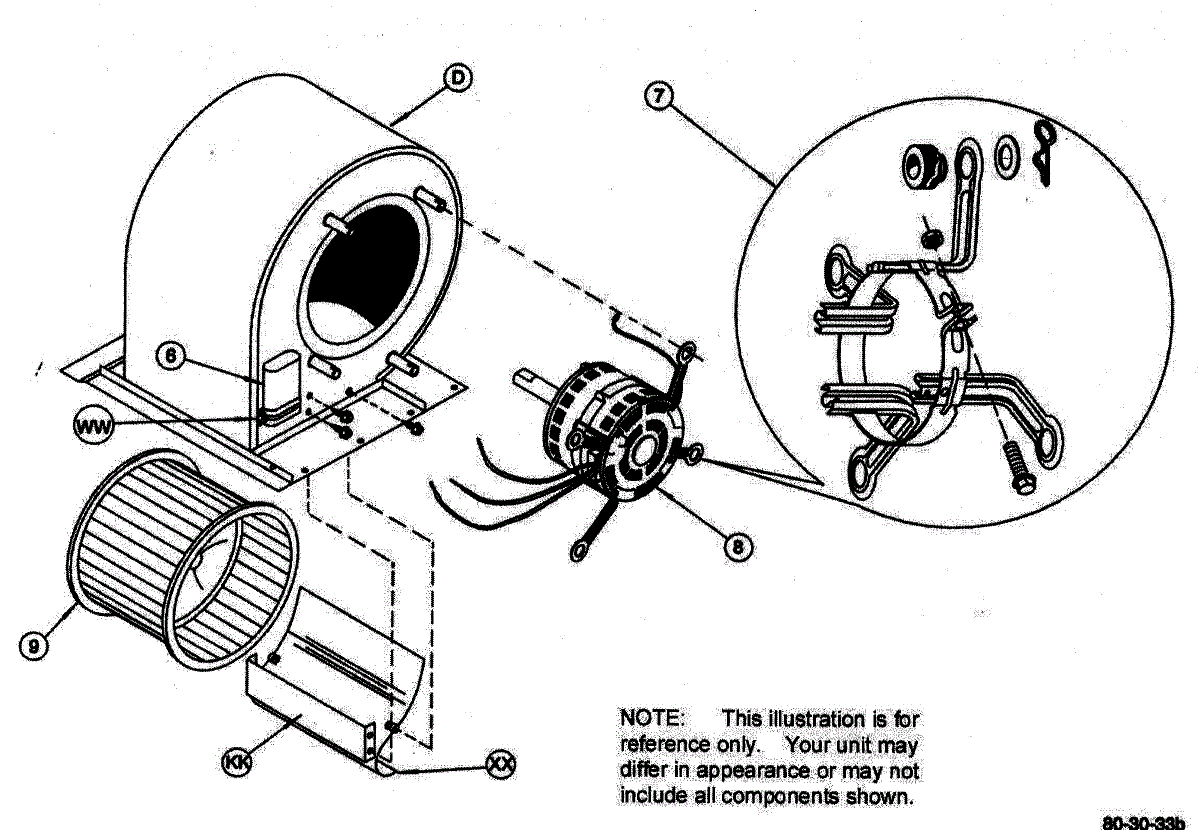 D

7

6

WW

8

9

KK

XX

NOTE: This illustration is for reference only. Your unit may differ in appearance or may not include all components shown.

80-30-33b