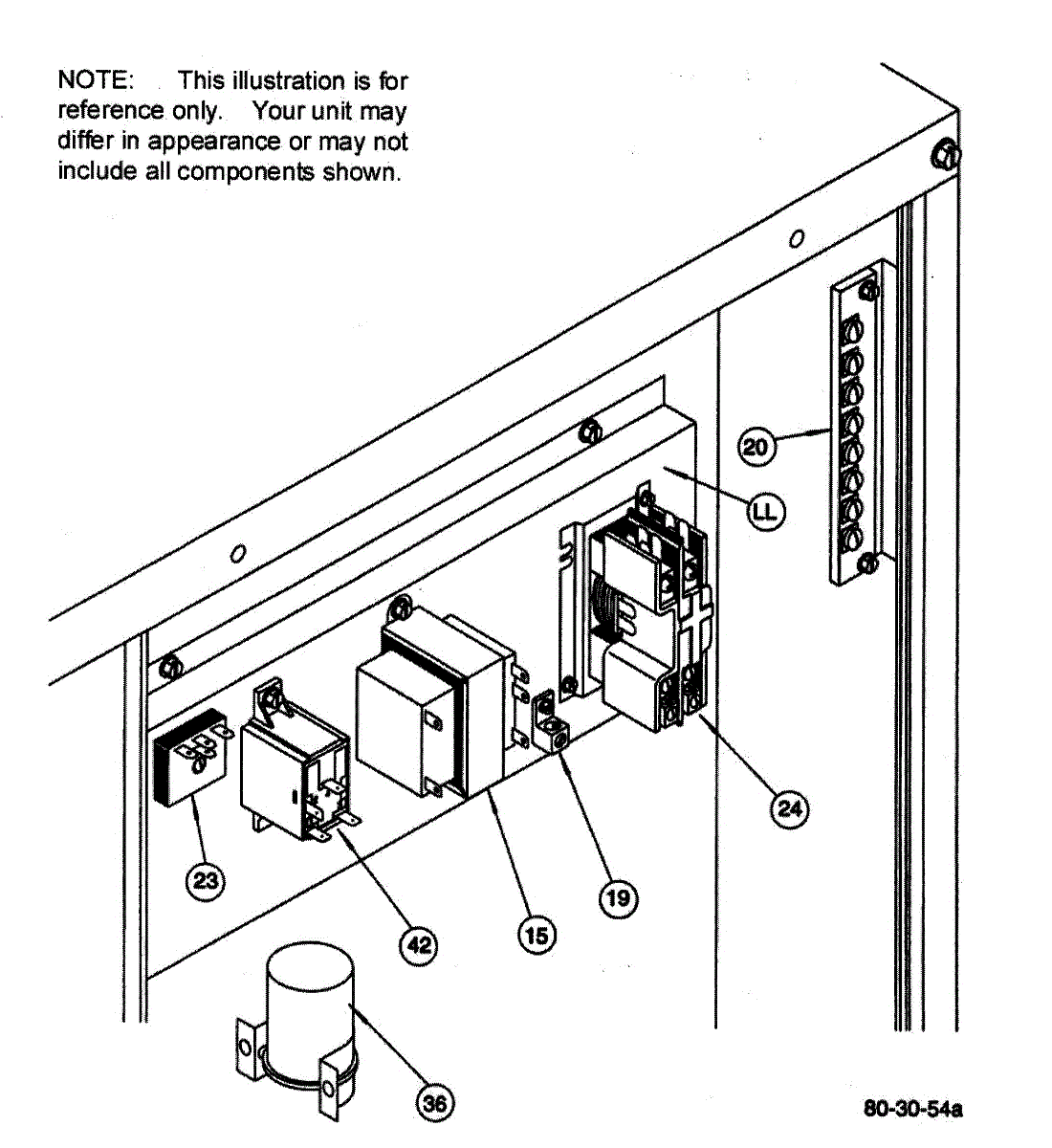 NOTE: This illustration is for reference only. Your unit may differ in appearance or may not include all components shown.

20

LL

24

23

42

15

19

36

80-30-54a