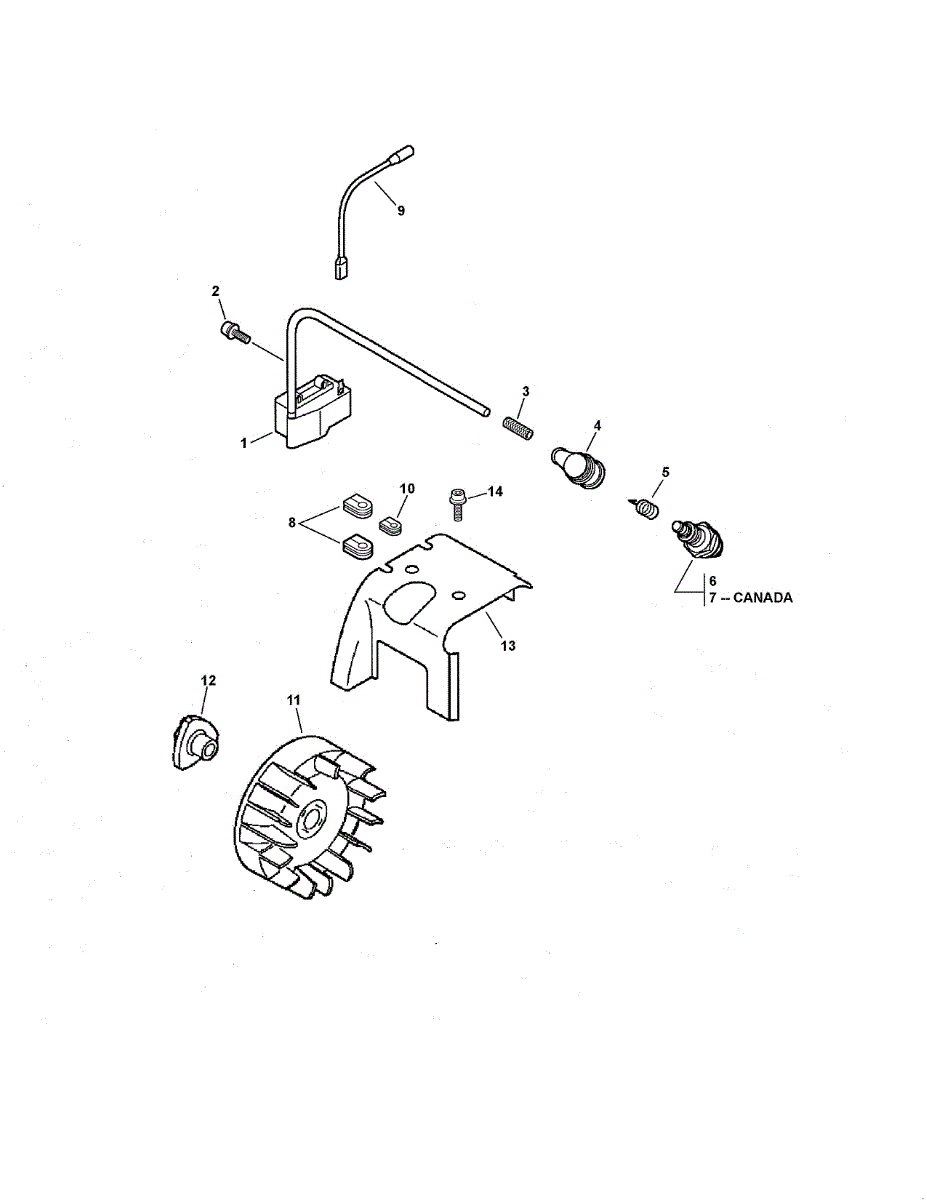 9

2

3

4

1

5

10

14

8

6
7 -- CANADA

13

12

11