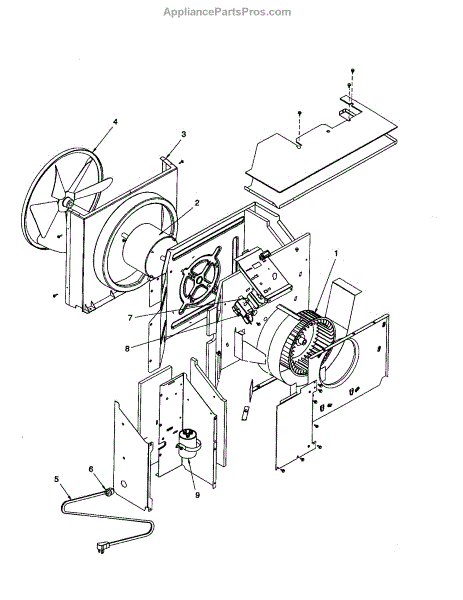 AppliancePartsPros.com

4
3
2
1
7
8
6
5
9