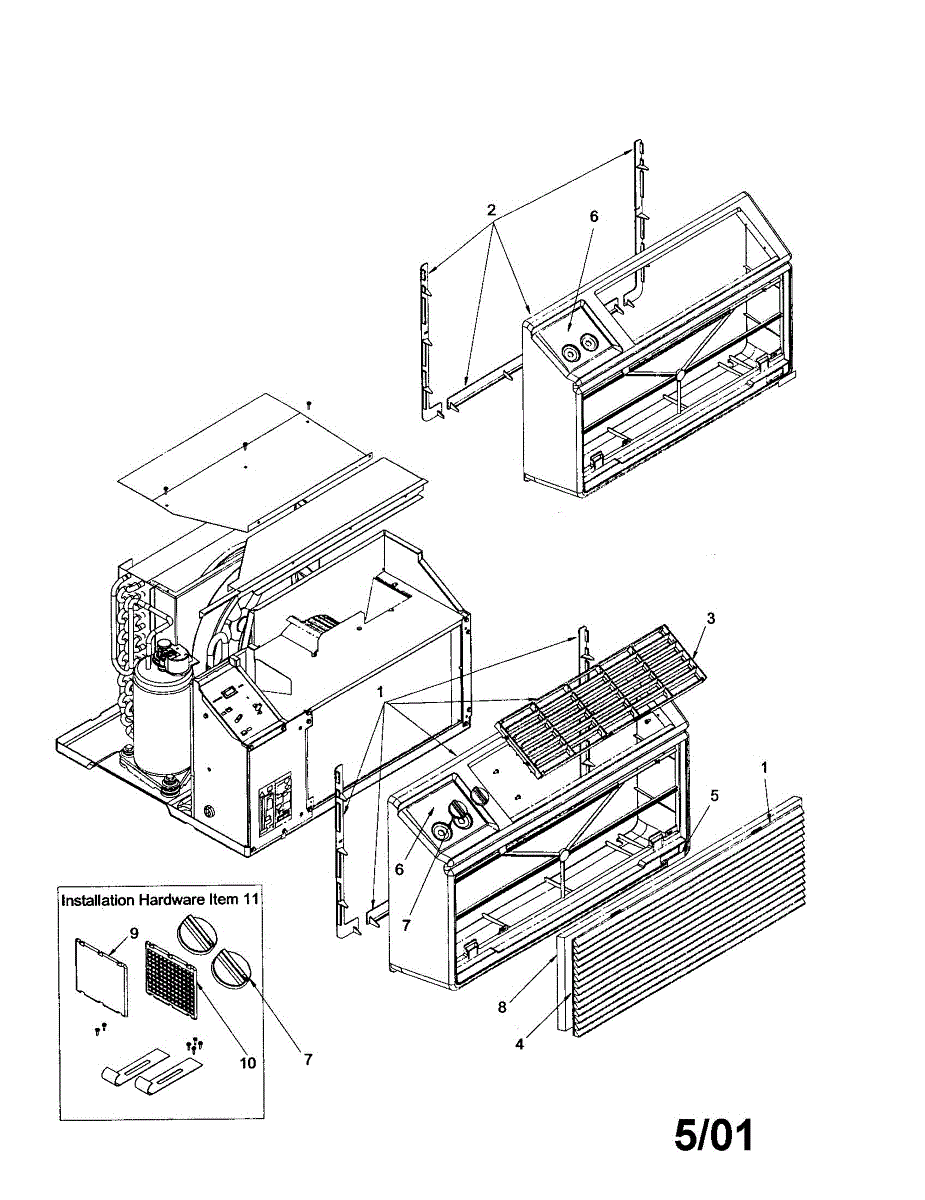 2
6
3
1
1
5
6
7
8
4
Installation Hardware Item 11
9
10
7
5/01