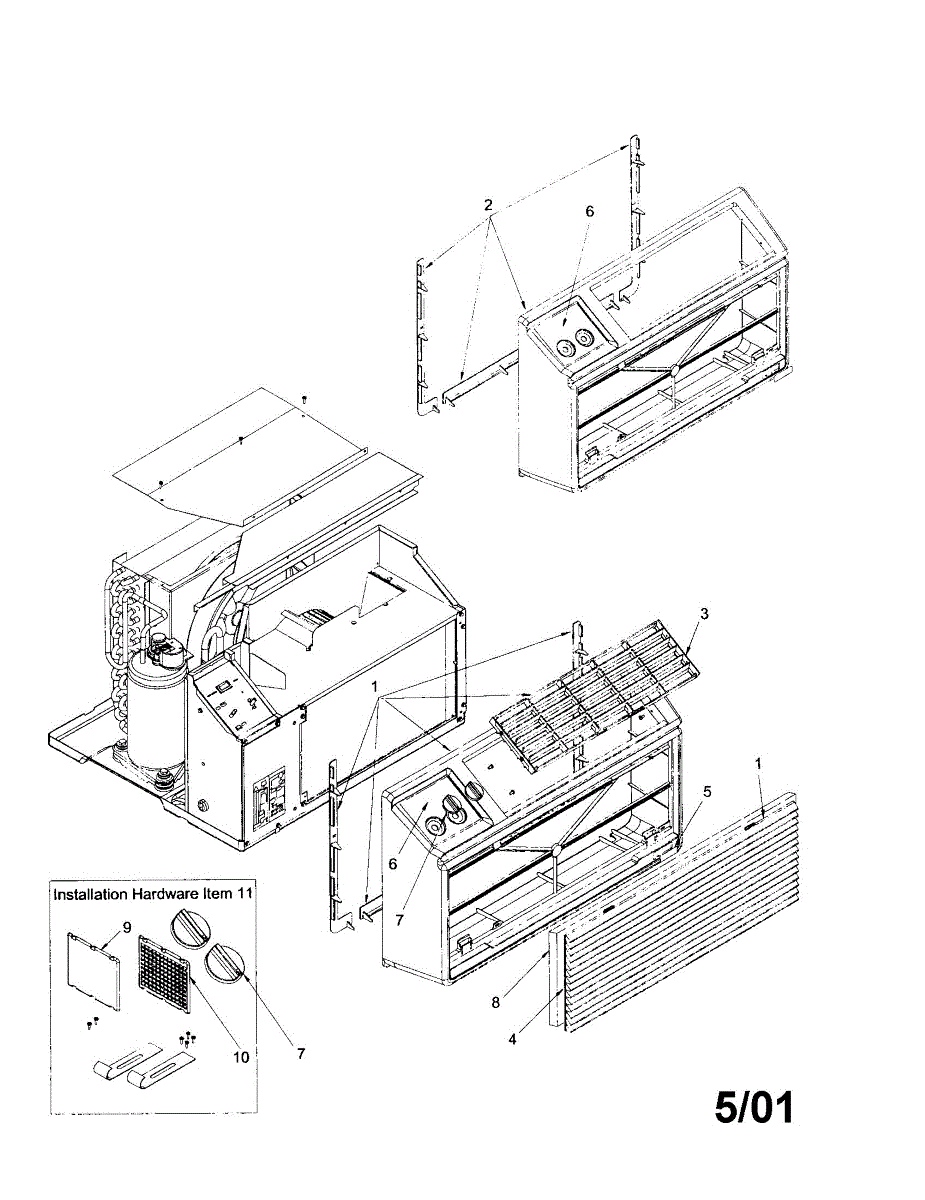 2
6
3
1
1
5
6
7
8
4
Installation Hardware Item 11
9
10
7
5/01