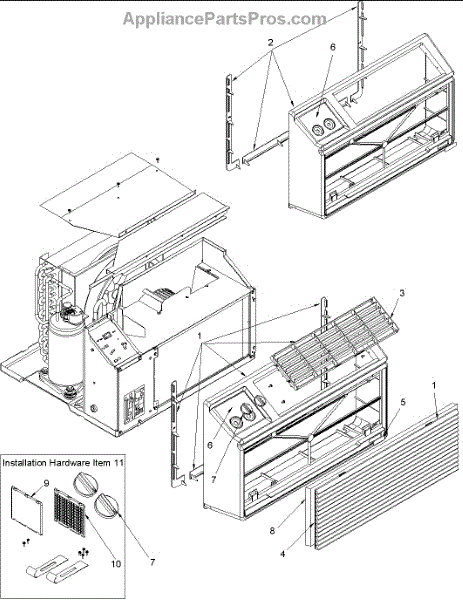 AppliancePartsPros.com

2
6
3
1
5
1
6
7
8
4
Installation Hardware Item 11
9
10
7