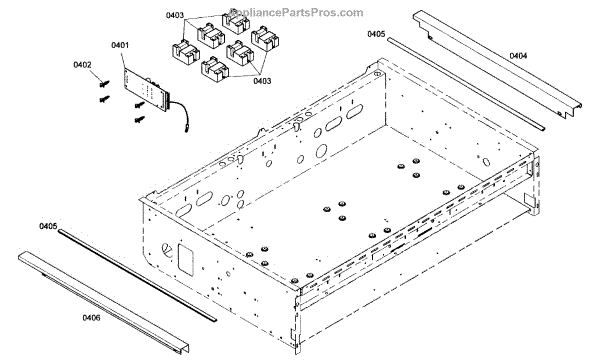 AppliancePartsPros.com

0403

0401

0402

0403

0405

0404

0405

0406