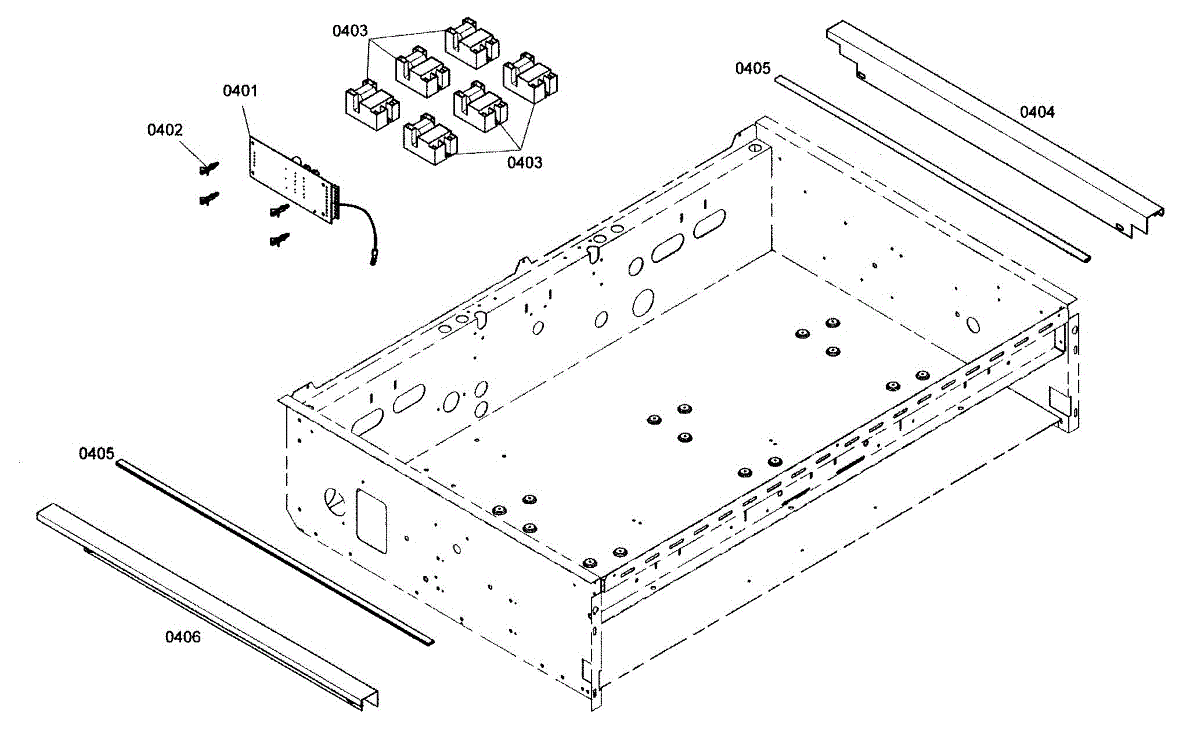 0403
0401
0402
0403
0405
0404
0405
0406