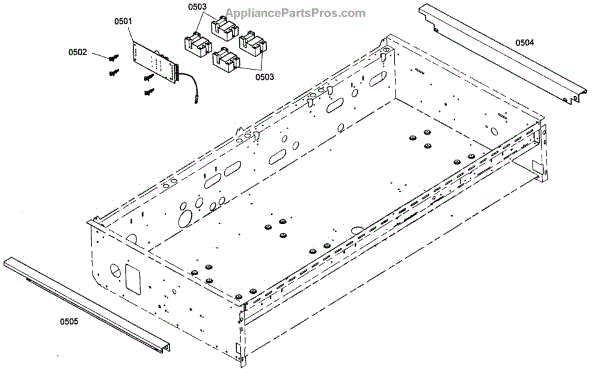 AppliancePartsPros.com

0503
0501
0502
0503
0504
0505