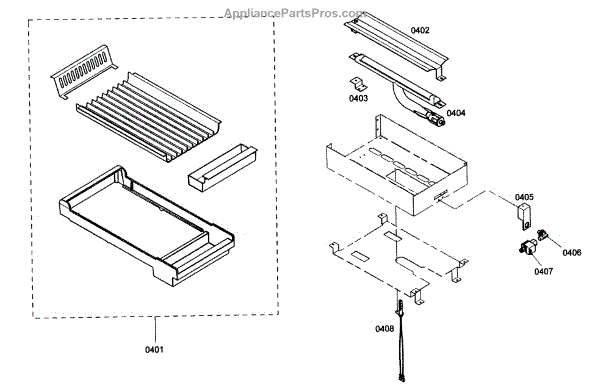 AppliancePartsPros.com

0402

0403

0404

0405

0406

0407

0408

0401