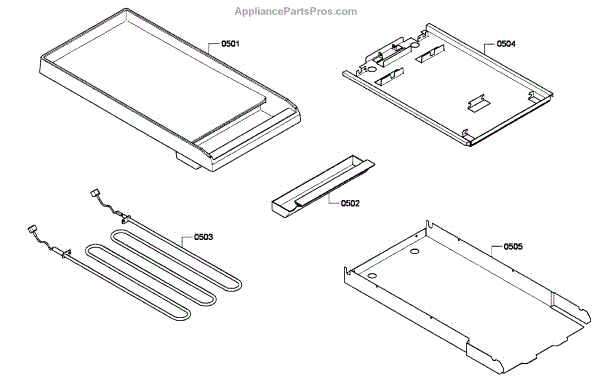 AppliancePartsPros.com

0501

0504

0502

0503

0505