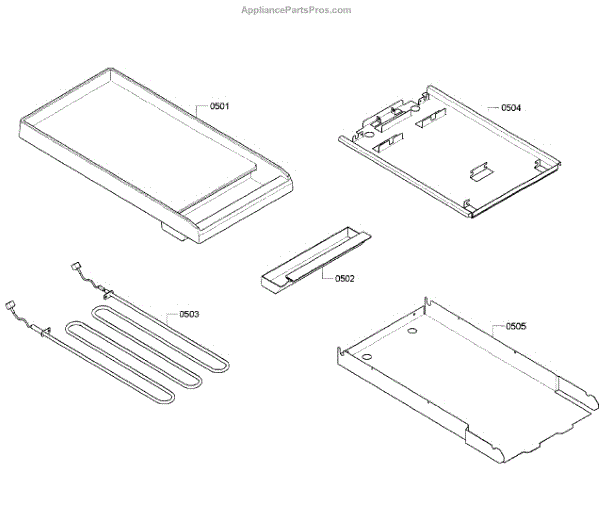 AppliancePartsPros.com

0501

0504

0502

0503

0505