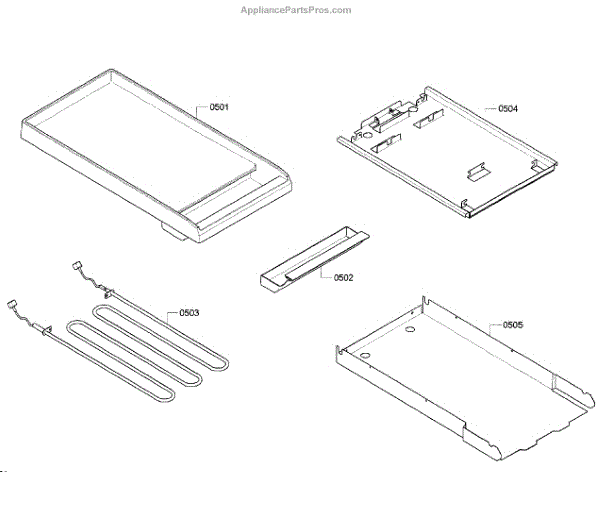 AppliancePartsPros.com

0501

0504

0502

0503

0505