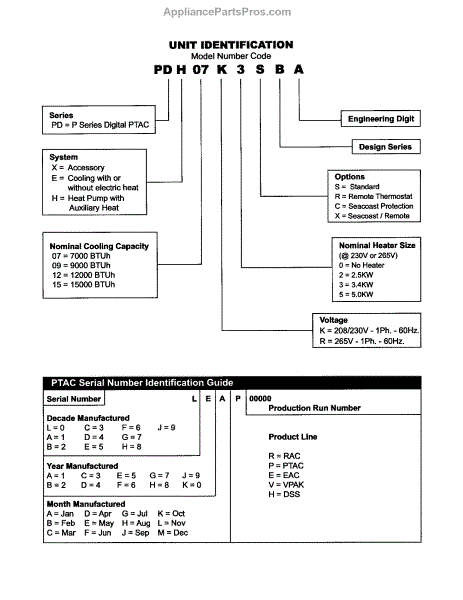 AppliancePartsPros.com

UNIT IDENTIFICATION
Model Number Code
PD H 07 K 3 S B A

Series
PD = P Series Digital PTAC

System
X = Accessory
E = Cooling with or without electric heat
H = Heat Pump with Auxiliary Heat

Nominal Cooling Capacity
07 = 7000 BTUh
09 = 9000 BTUh
12 = 12000 BTUh
15 = 15000 BTUh

Engineering Digit

Design Series

Options
S = Standard
R = Remote Thermostat
C = Seacoast Protection
X = Seacoast / Remote

Nominal Heater Size
(@ 230V or 265V)
0 = No Heater
2 = 2.5KW
3 = 3.4KW
5 = 5.0KW

Voltage
K = 208/230V - 1Ph. - 60Hz.
R = 265V - 1Ph. - 60Hz.

PTAC Serial Number Identification Guide

Serial Number L E A P 00000
Production Run Number

Decade Manufactured
L = 0 C = 3 F = 6 J = 9
A = 1 D = 4 G = 7
B = 2 E = 5 H = 8

Year Manufactured
A = 1 C = 3 E = 5 G = 7 J = 9
B = 2 D = 4 F = 6 H = 8 K = 0

Month Manufactured
A = Jan D = Apr G = Jul K = Oct
B = Feb E = May H = Aug L = Nov
C = Mar F = Jun J = Sep M = Dec

Product Line
R = RAC
P = PTAC
E = EAC
V = VPAK
H = DSS