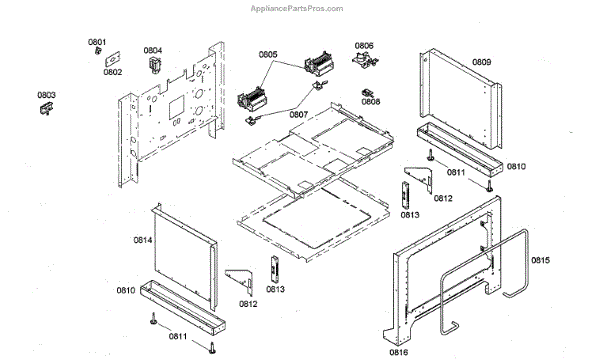 AppliancePartsPros.com

0801
0802
0804
0803
0805
0806
0807
0808
0809
0810
0811
0812
0813
0814
0810
0812
0813
0811
0815
0816